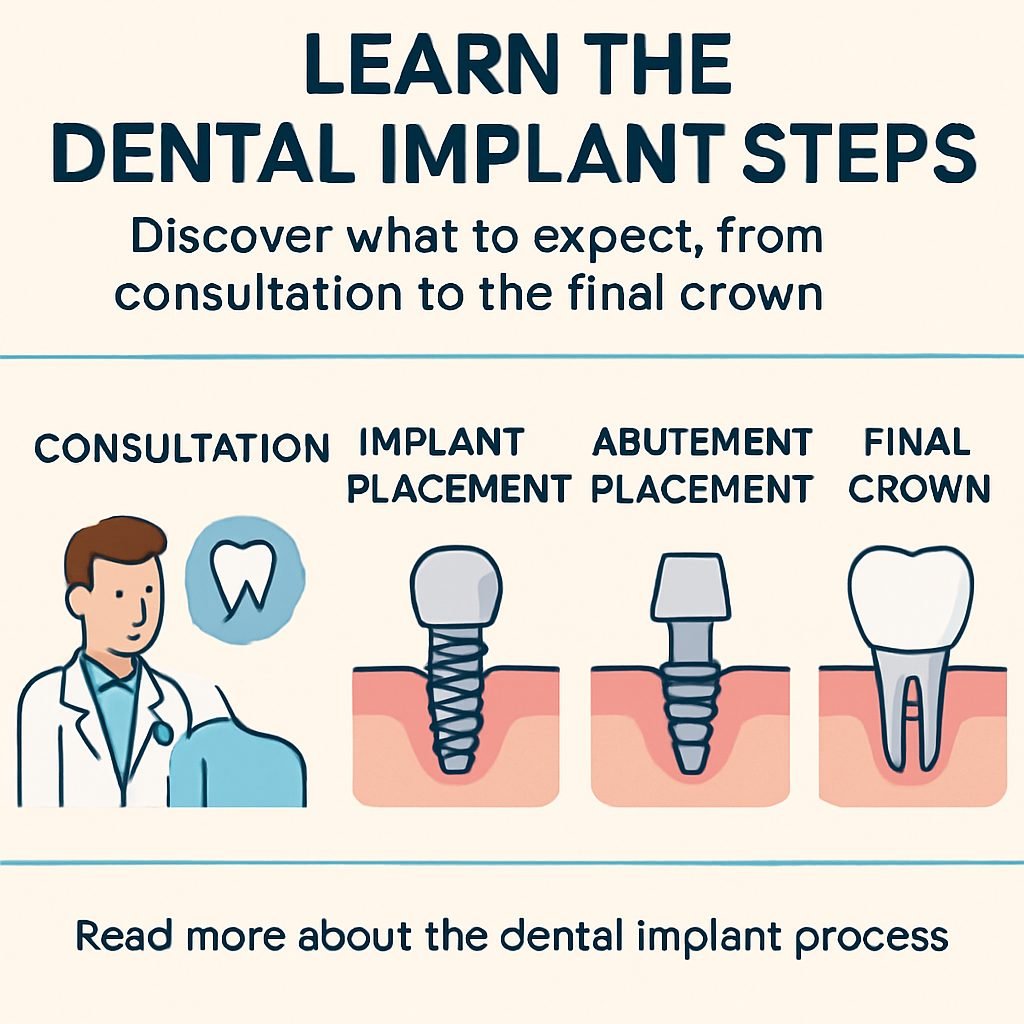 LEARN THE DENTAL IMPLANT STEPS

Discover what to expect, from consultation to the final crown

CONSULTATION

IMPLANT PLACEMENT

ABUTEMENT PLACEMENT

FINAL CROWN

Read more about the dental implant process